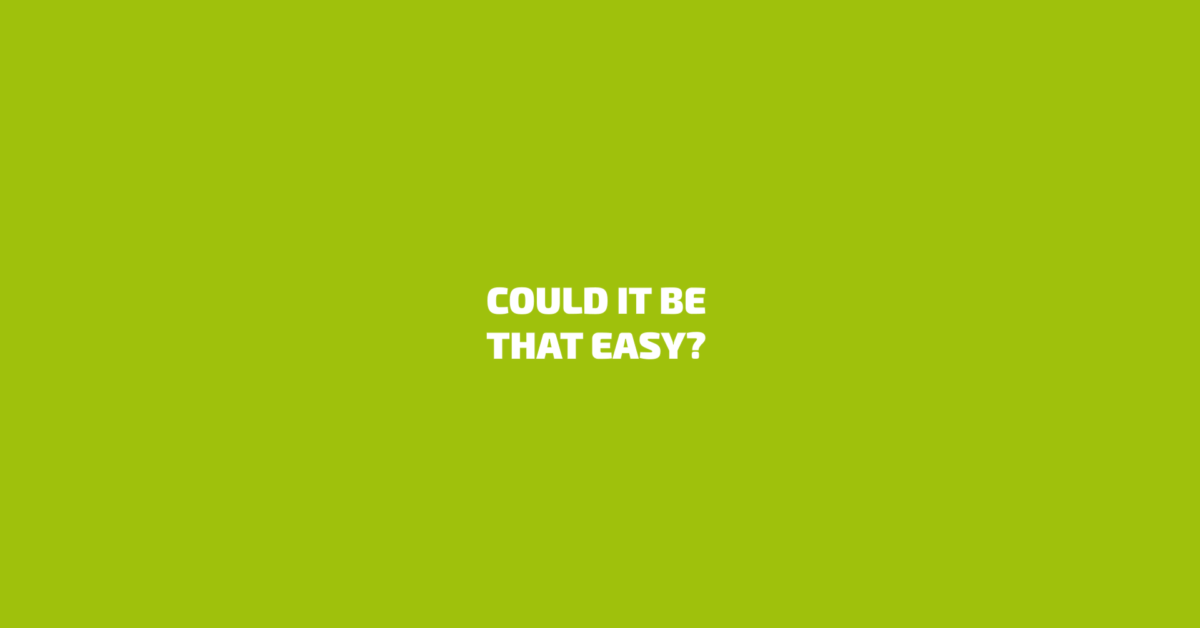 COULD IT BE
THAT EASY?