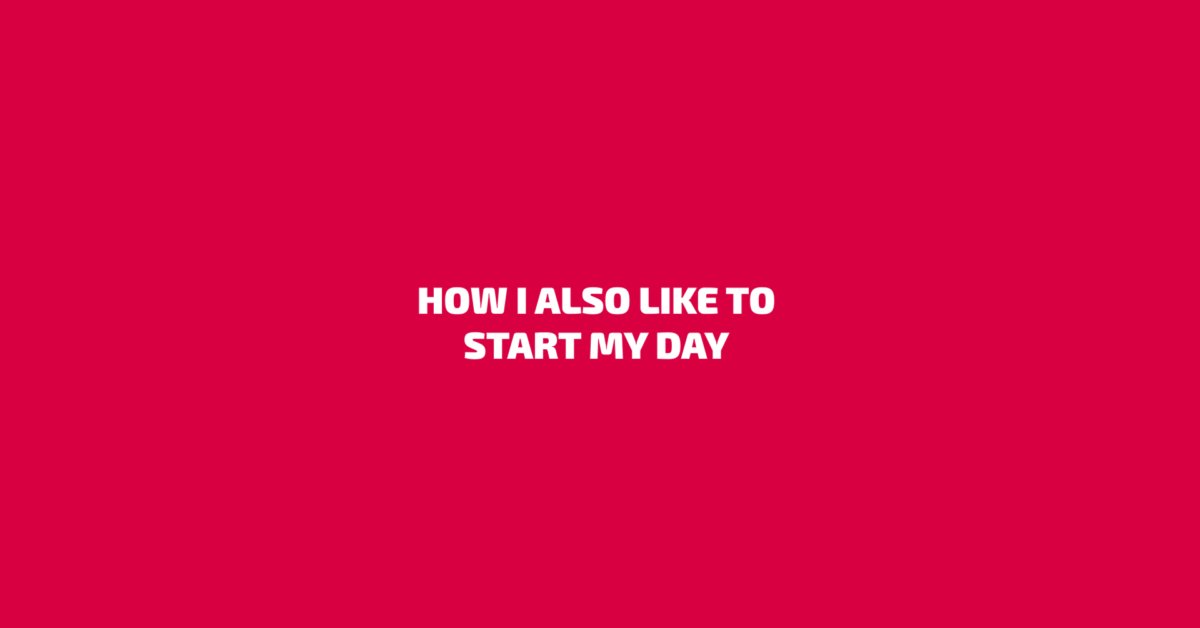 HOW I ALSO LIKE TO START MY DAY